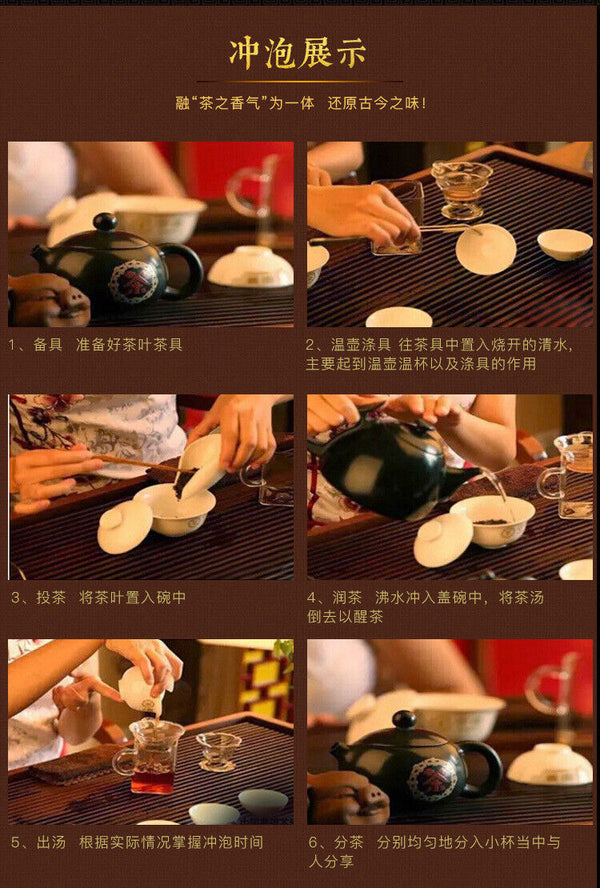 冲泡展示

融“茶之香气”为一体 还原古今之味！

1、备具 准备好茶叶茶具

2、温壶涤具 往茶具中置入烧开的清水，主要起到温壶温杯以及涤具的作用

3、投茶 将茶叶置入碗中

4、润茶 沸水冲入盖碗中，将茶汤倒去以醒茶

5、出汤 根据实际情况掌握冲泡时间

6、分茶 分别均匀地分入小杯当中与人分享