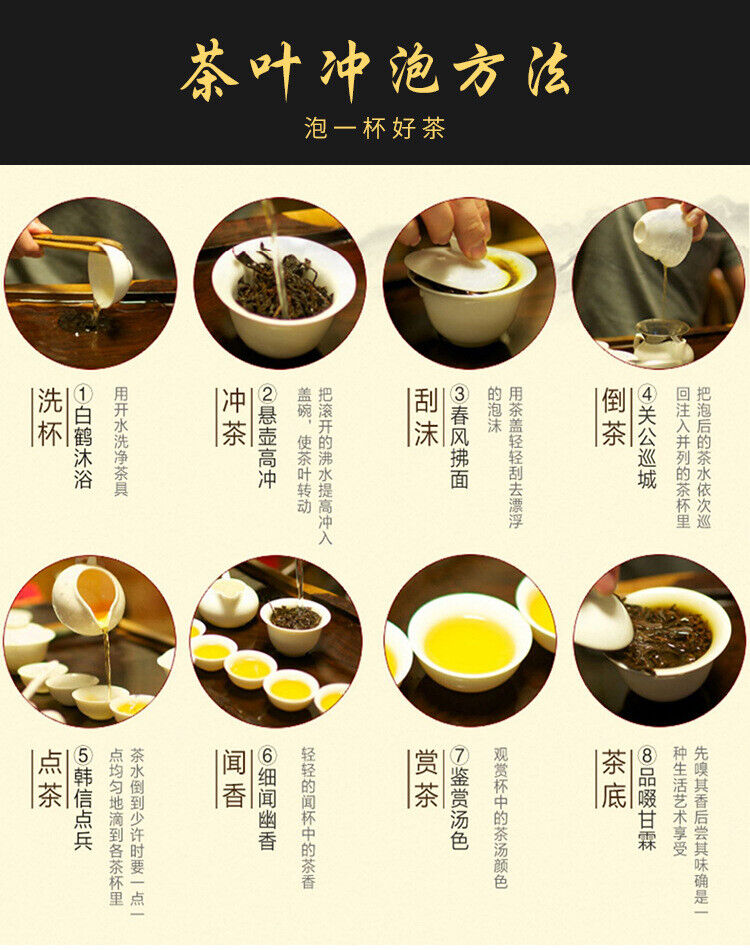 茶叶冲泡方法
泡一杯好茶

洗杯
①白鹤沐浴
用开水洗净茶具

冲茶
②悬壶高冲
把滚开的沸水提高冲入盖碗，使茶叶转动

刮沫
③春风拂面
用茶盖轻轻刮去漂浮的泡沫

倒茶
④关公巡城
把泡后的茶水依次巡回注入并列的茶杯里

点茶
⑤韩信点兵
茶水倒到少许时要一点一点均匀地滴到各茶杯里

闻香
⑥细闻幽香
轻轻的闻杯中的茶香

赏茶
⑦鉴赏汤色
观赏杯中的茶汤颜色

茶底
⑧品啜甘霖
先嗅其香后尝其味确是一种生活艺术享受