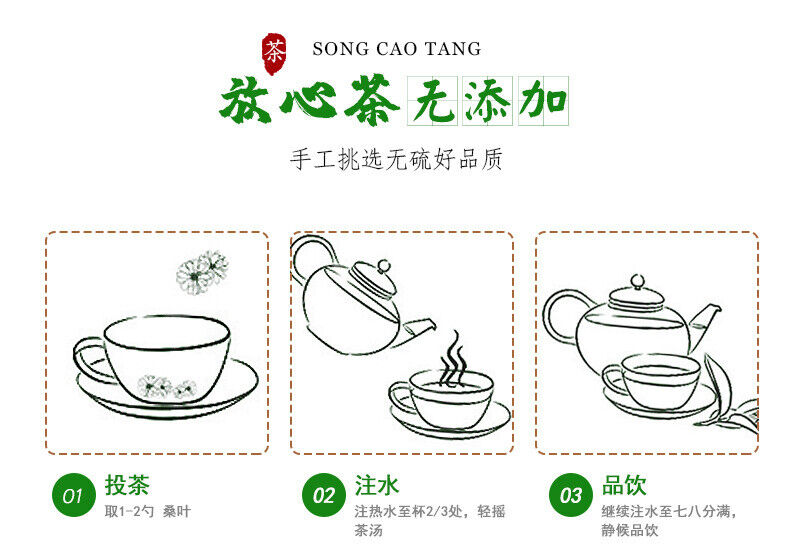 茶 SONG CAO TANG

放心茶 无添加

手工挑选无硫好品质

01 投茶
取1-2勺 桑叶

02 注水
注热水至杯2/3处，轻摇茶汤

03 品饮
继续注水至七八分满，静候品饮