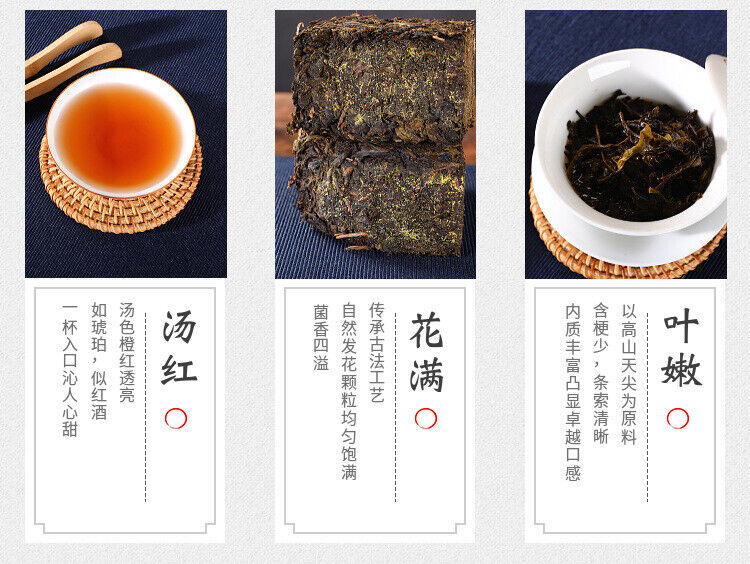 汤红

汤色橙红透亮
如琥珀，似红酒
一杯入口沁人心甜

花满

传承古法工艺
自然发花颗粒均匀饱满
菌香四溢

叶嫩

以高山天尖为原料
含梗少，条索清晰
内质丰富凸显卓越口感