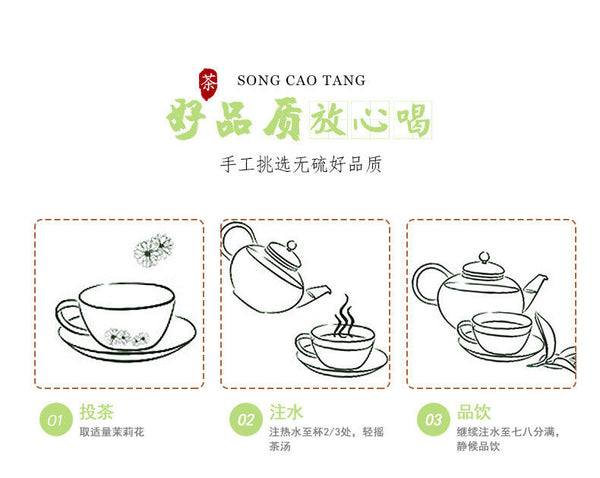 茶 SONG CAO TANG

好品质放心喝

手工挑选无硫好品质

01 投茶
取适量茉莉花

02 注水
注热水至杯2/3处，轻摇茶汤

03 品饮
继续注水至七八分满，静候品饮