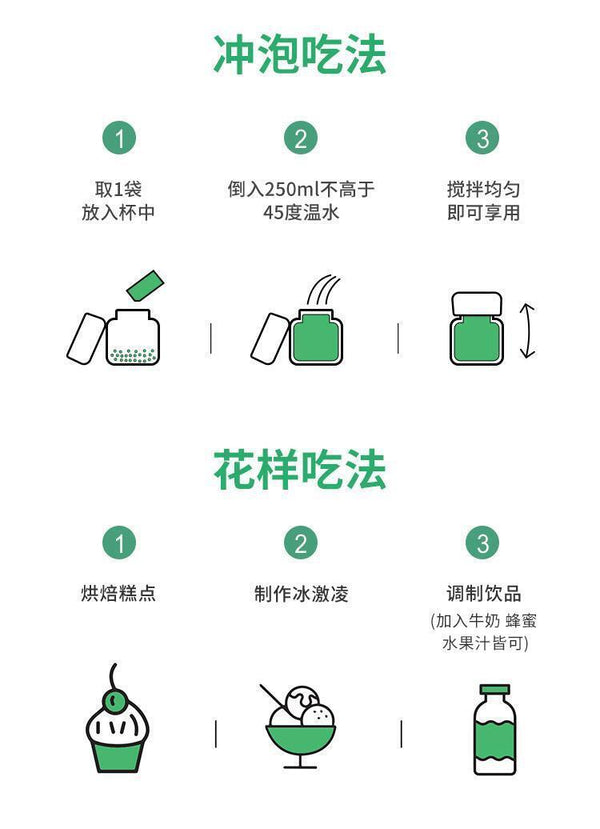 冲泡吃法

1
取1袋
放入杯中

2
倒入250ml不高于
45度温水

3
搅拌均匀
即可享用

花样吃法

1
烘焙糕点

2
制作冰激凌

3
调制饮品
(加入牛奶 蜂蜜
水果汁皆可)