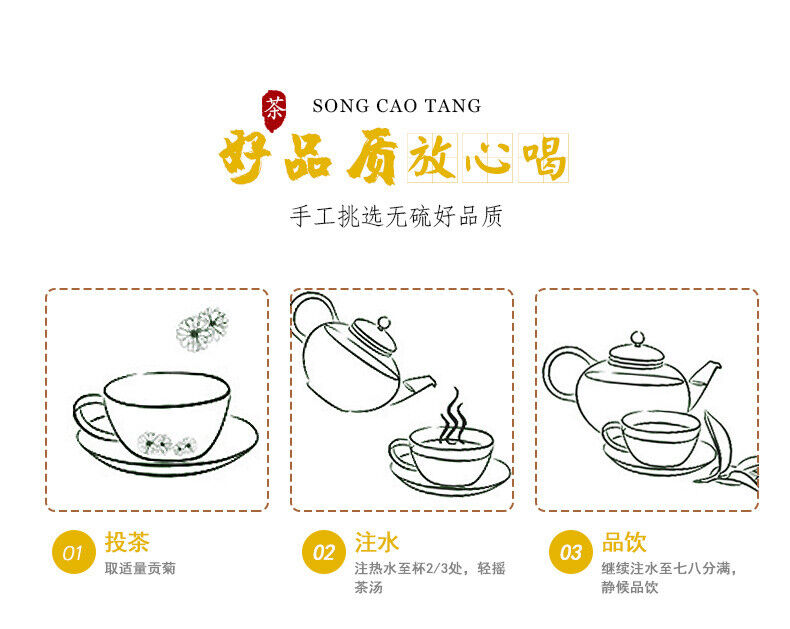 茶
SONG CAO TANG
好品质放心喝
手工挑选无硫好品质

01 投茶
取适量贡菊

02 注水
注热水至杯2/3处，轻摇茶汤

03 品饮
继续注水至七八分满，静候品饮