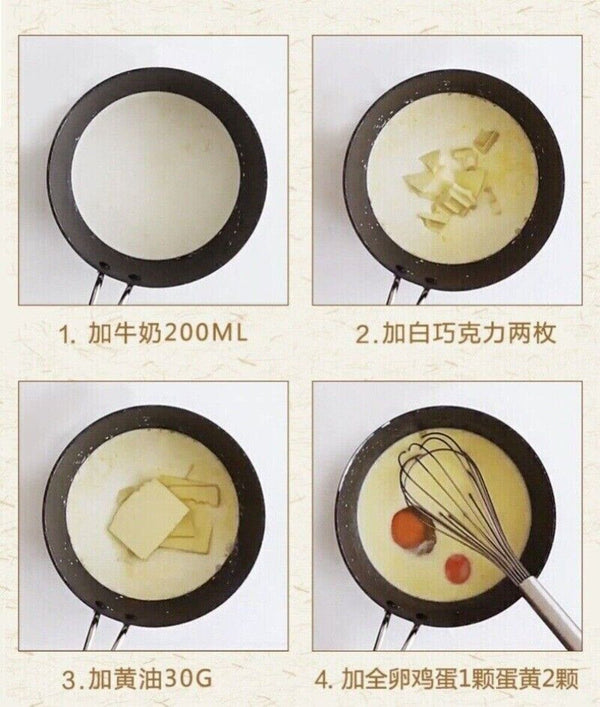 1.加牛奶200ML

2.加白巧克力两枚

3.加黄油30G

4.加全卵鸡蛋1颗蛋黄2颗