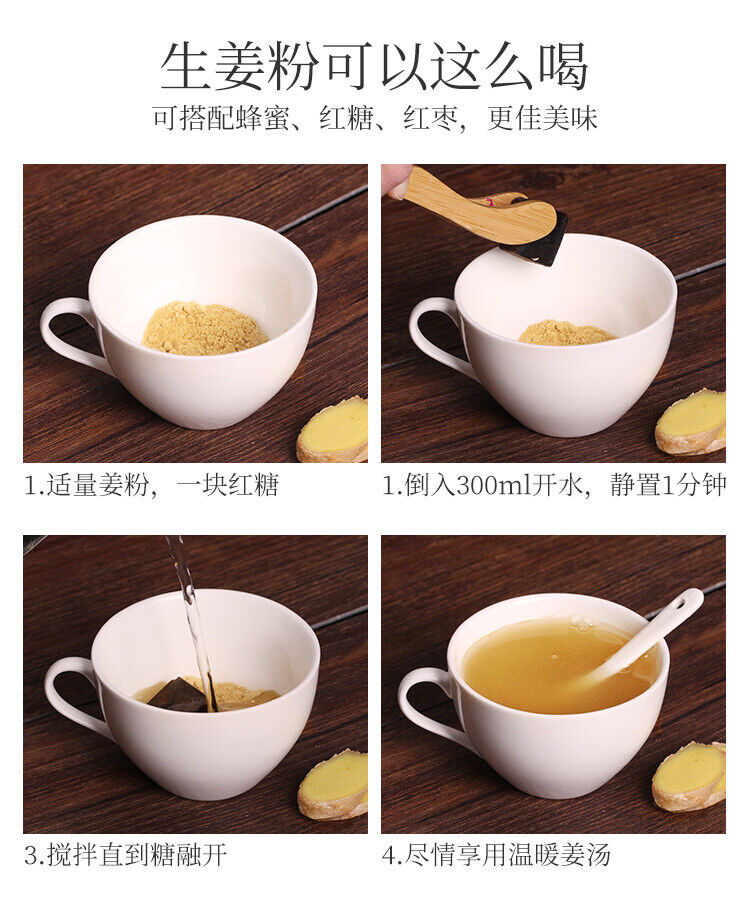 生姜粉可以这么喝

可搭配蜂蜜、红糖、红枣，更佳美味

1.适量姜粉，一块红糖

1.倒入300ml开水，静置1分钟

3.搅拌直到糖融开

4.尽情享用温暖姜汤