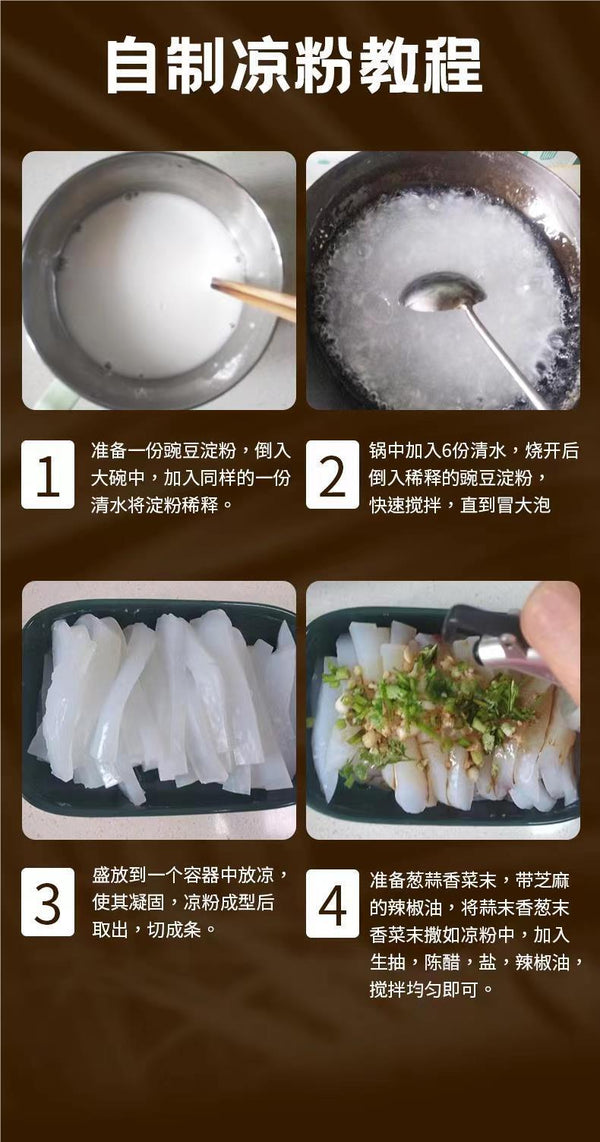 自制凉粉教程

1

准备一份豌豆淀粉，倒入大碗中，加入同样的一份清水将淀粉稀释。

2

锅中加入6份清水，烧开后倒入稀释的豌豆淀粉，快速搅拌，直到冒大泡

3

盛放到一个容器中放凉，使其凝固，凉粉成型后取出，切成条。

4

准备葱蒜香菜末，带芝麻的辣椒油，将蒜末香葱末香菜末撒如凉粉中，加入生抽，陈醋，盐，辣椒油，搅拌均匀即可。