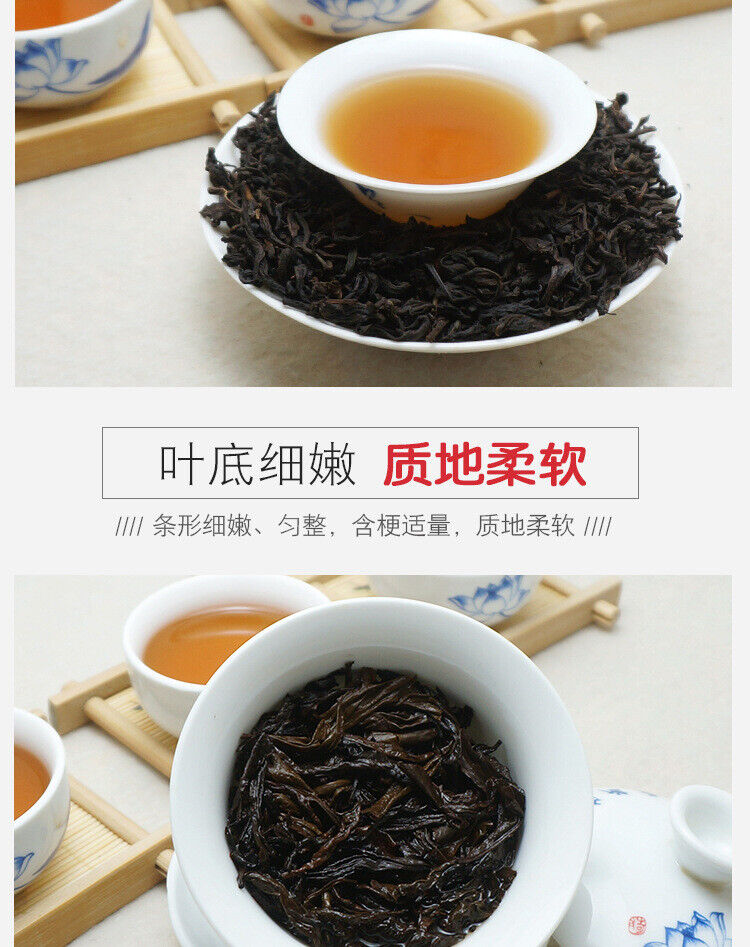 叶底细嫩 质地柔软

//// 条形细嫩、匀整，含梗适量，质地柔软 ////